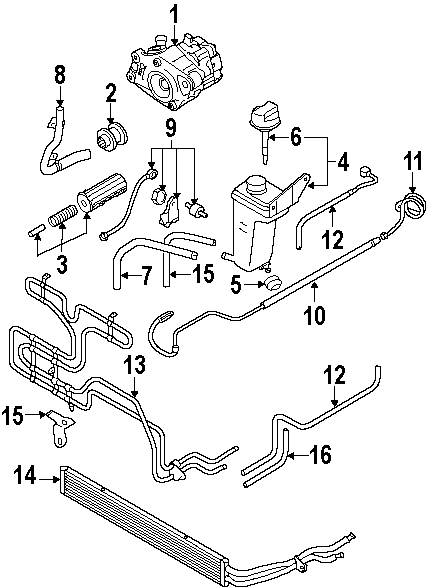 1
8
2
9
6
4
11
12
3
7
15
5
10
13
12
15
16
14